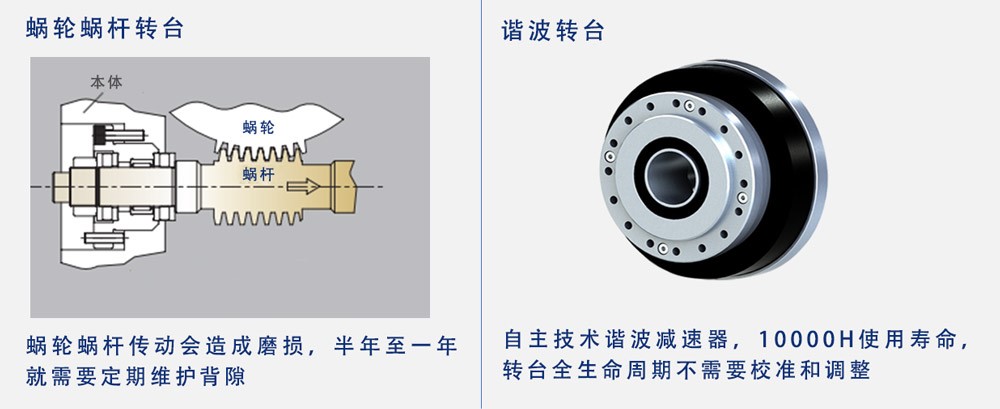 蜗轮蜗杆转台

本体

蜗轮

蜗杆

蜗轮蜗杆传动会造成磨损，半年至一年就需要定期维护背隙

谐波转台

自主技术谐波减速器，10000H使用寿命，转台全生命周期不需要校准和调整